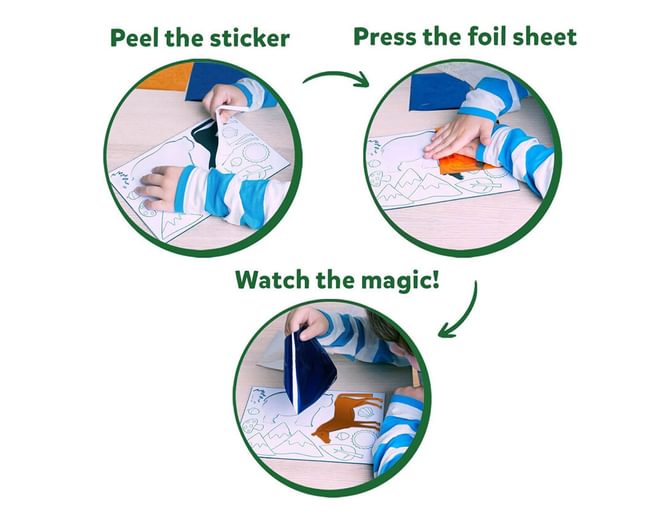 Peel the sticker

Press the foil sheet

Watch the magic!